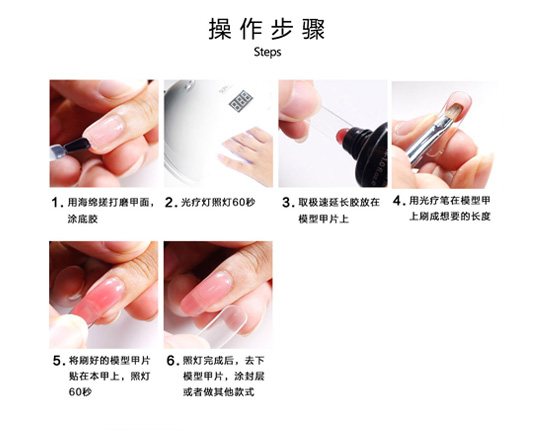 操作步骤
Steps

1. 用海绵搓打磨甲面，涂底胶

2. 光疗灯照灯60秒

3. 取极速延长胶放在模型甲片上

4. 用光疗笔在模型甲上刷成想要的长度

5. 将刷好的模型甲片贴在本甲上，照灯60秒

6. 照灯完成后，去下模型甲片，涂封层或者做其他款式