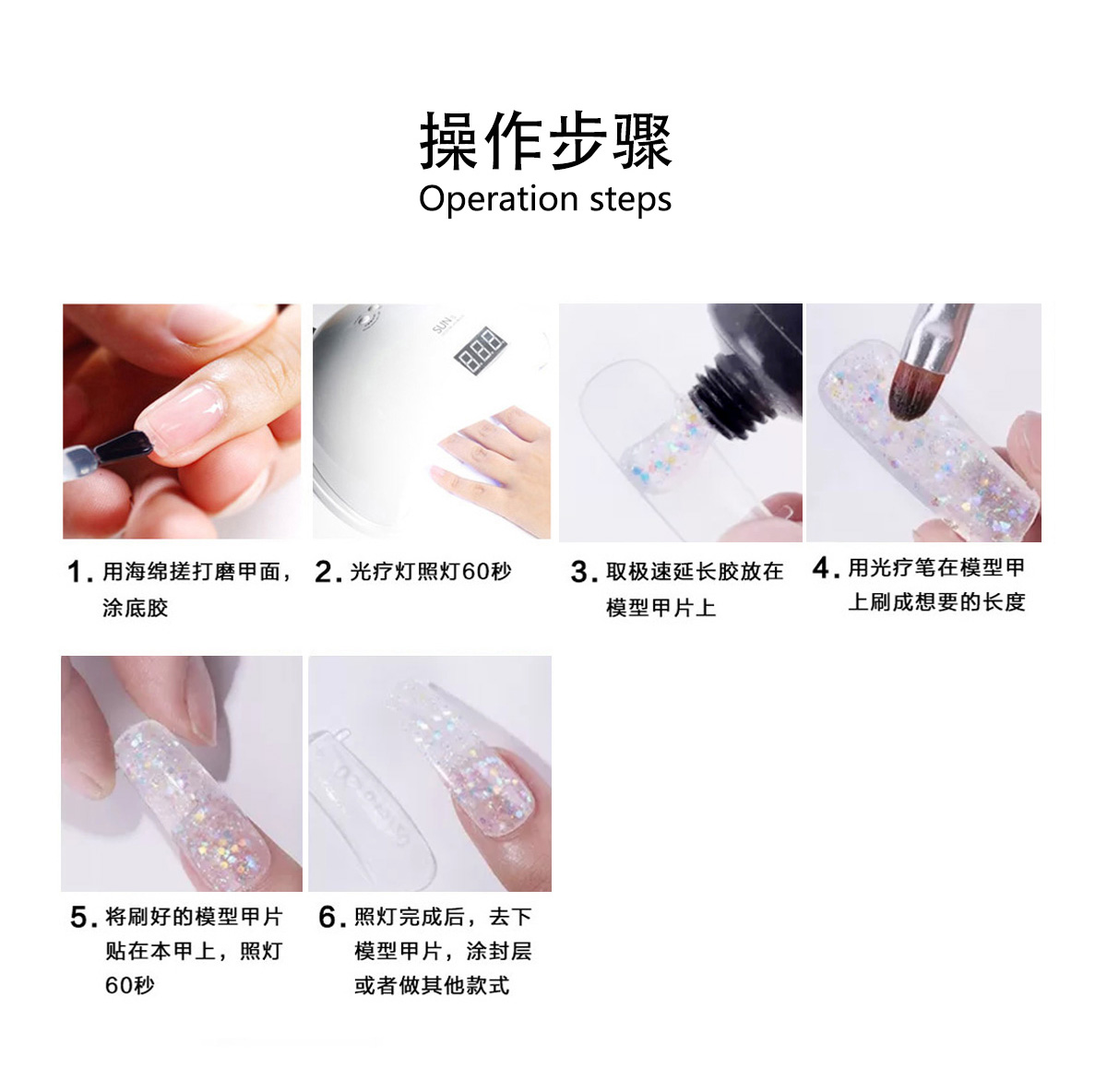 操作步骤
Operation steps

SUN

1. 用海绵搓打磨甲面，涂底胶

2. 光疗灯照灯60秒

3. 取极速延长胶放在模型甲片上

4. 用光疗笔在模型甲上刷成想要的长度

5. 将刷好的模型甲片贴在本甲上，照灯60秒

6. 照灯完成后，去下模型甲片，涂封层或者做其他款式