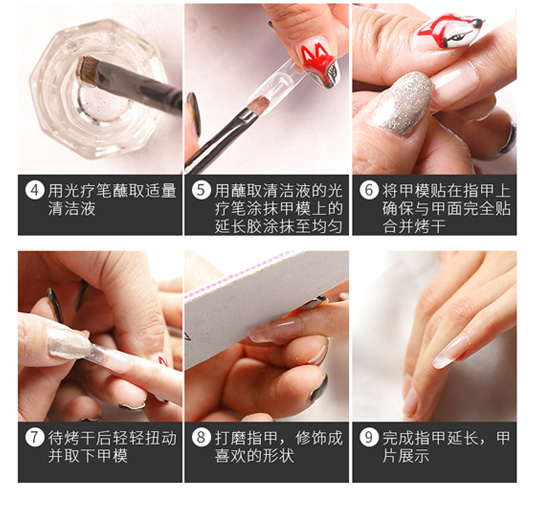 4 用光疗笔蘸取适量清洁液

5 用蘸取清洁液的光疗笔涂抹甲模上的延长胶涂抹至均匀

6 将甲模贴在指甲上确保与甲面完全贴合并烤干

7 待烤干后轻轻扭动并取下甲模

8 打磨指甲，修饰成喜欢的形状

9 完成指甲延长，甲片展示