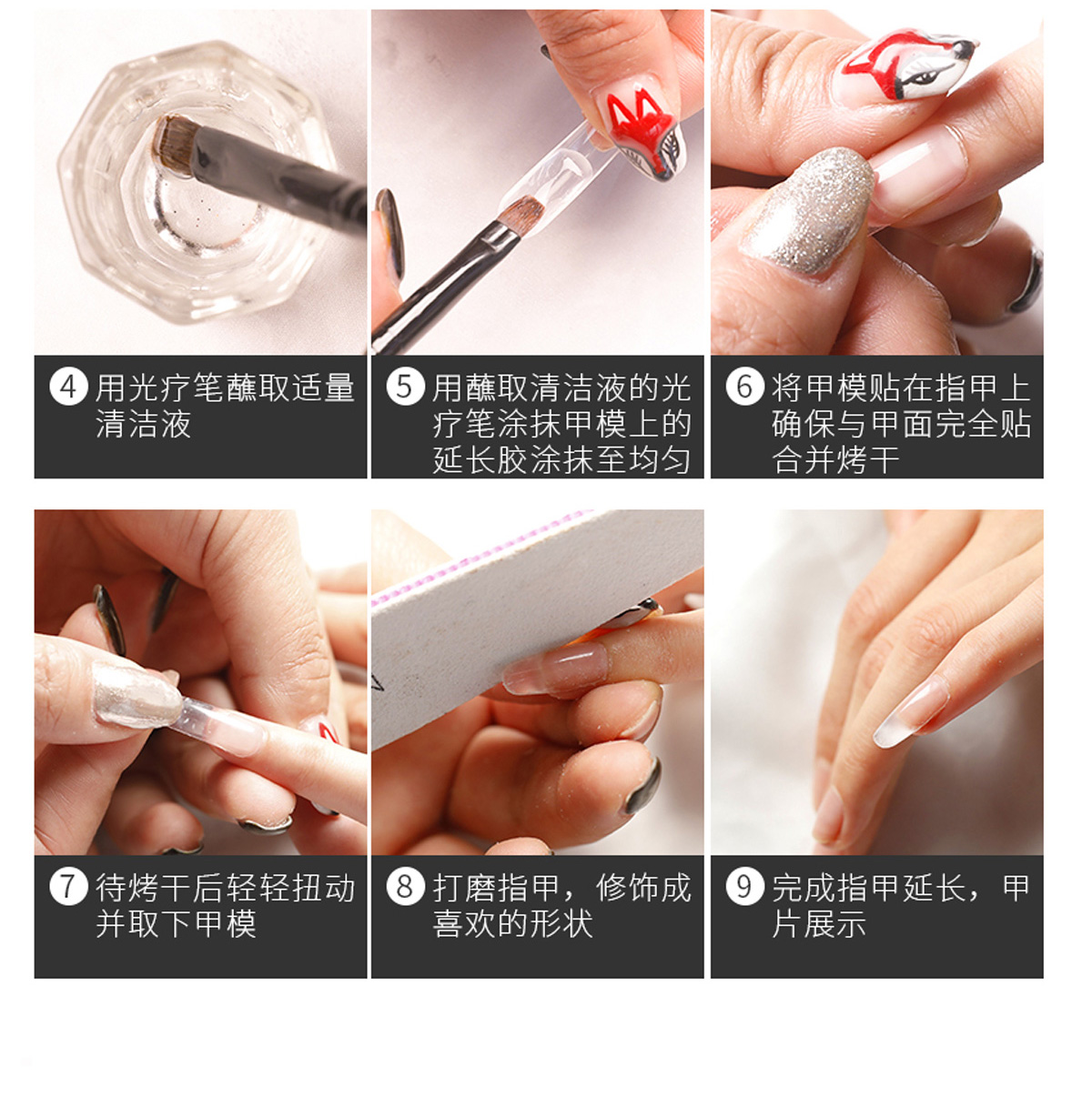 4 用光疗笔蘸取适量清洁液

5 用蘸取清洁液的光疗笔涂抹甲模上的延长胶涂抹至均匀

6 将甲模贴在指甲上确保与甲面完全贴合并烤干

7 待烤干后轻轻扭动并取下甲模

8 打磨指甲，修饰成喜欢的形状

9 完成指甲延长，甲片展示