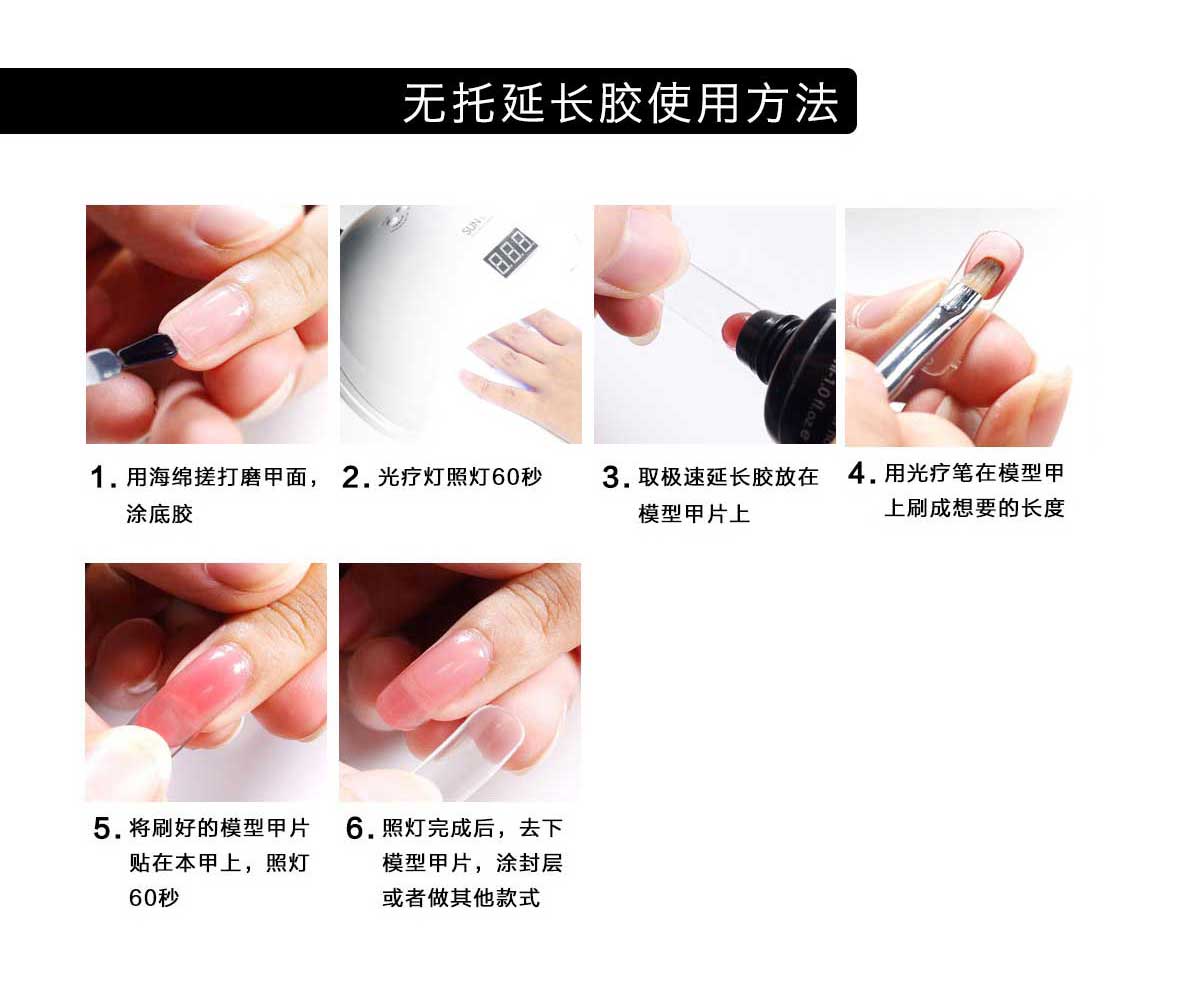 无托延长胶使用方法

SUN

888

1.0 fl.oz

1. 用海绵搓打磨甲面，涂底胶

2. 光疗灯照灯60秒

3. 取极速延长胶放在模型甲片上

4. 用光疗笔在模型甲上刷成想要的长度

5. 将刷好的模型甲片贴在本甲上，照灯60秒

6. 照灯完成后，去下模型甲片，涂封层或者做其他款式