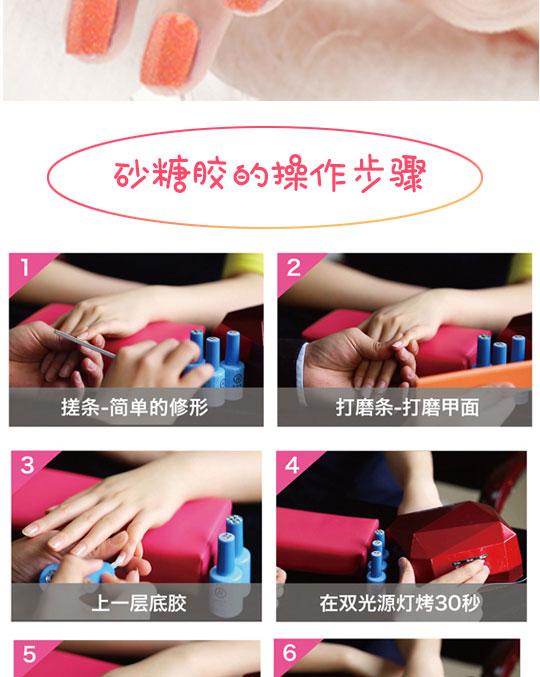 砂糖胶的操作步骤

1
搓条-简单的修形

2
打磨条-打磨甲面

3
上一层底胶

4
在双光源灯烤30秒

5

6